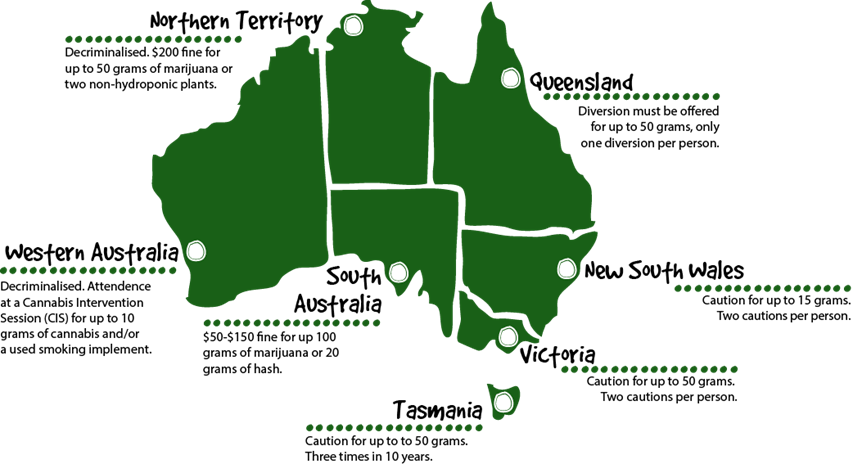 Northern Territory
Decriminalised. $200 fine for up to 50 grams of marijuana or two non-hydroponic plants.

Queensland
Diversion must be offered for up to 50 grams, only one diversion per person.

Western Australia
Decriminalised. Attendence at a Cannabis Intervention Session (CIS) for up to 10 grams of cannabis and/or a used smoking implement.

South Australia
$50-$150 fine for up 100 grams of marijuana or 20 grams of hash.

New South Wales
Caution for up to 15 grams. Two cautions per person.

Victoria
Caution for up to 50 grams. Two cautions per person.

Tasmania
Caution for up to to 50 grams. Three times in 10 years.